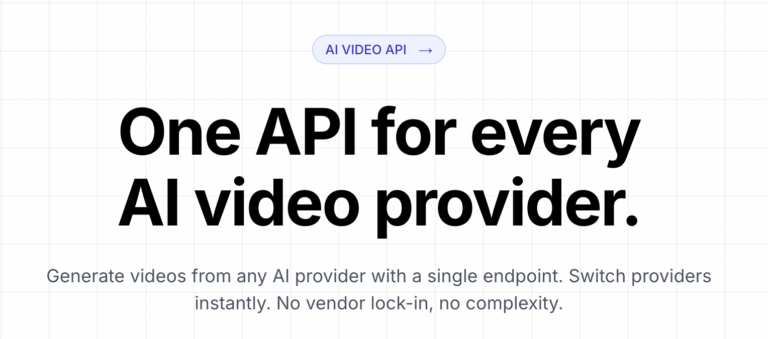 AI VIDEO API →

One API for every AI video provider.

Generate videos from any AI provider with a single endpoint. Switch providers instantly. No vendor lock-in, no complexity.