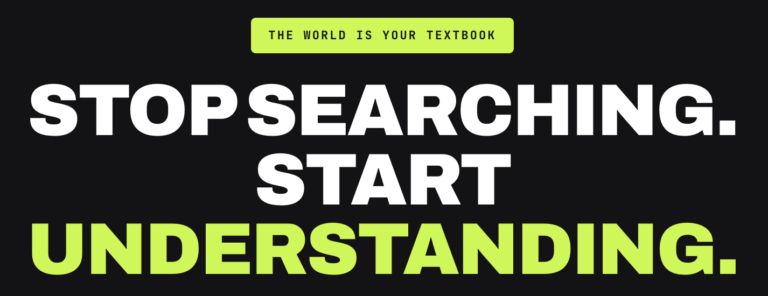 THE WORLD IS YOUR TEXTBOOK

STOP SEARCHING. START UNDERSTANDING.